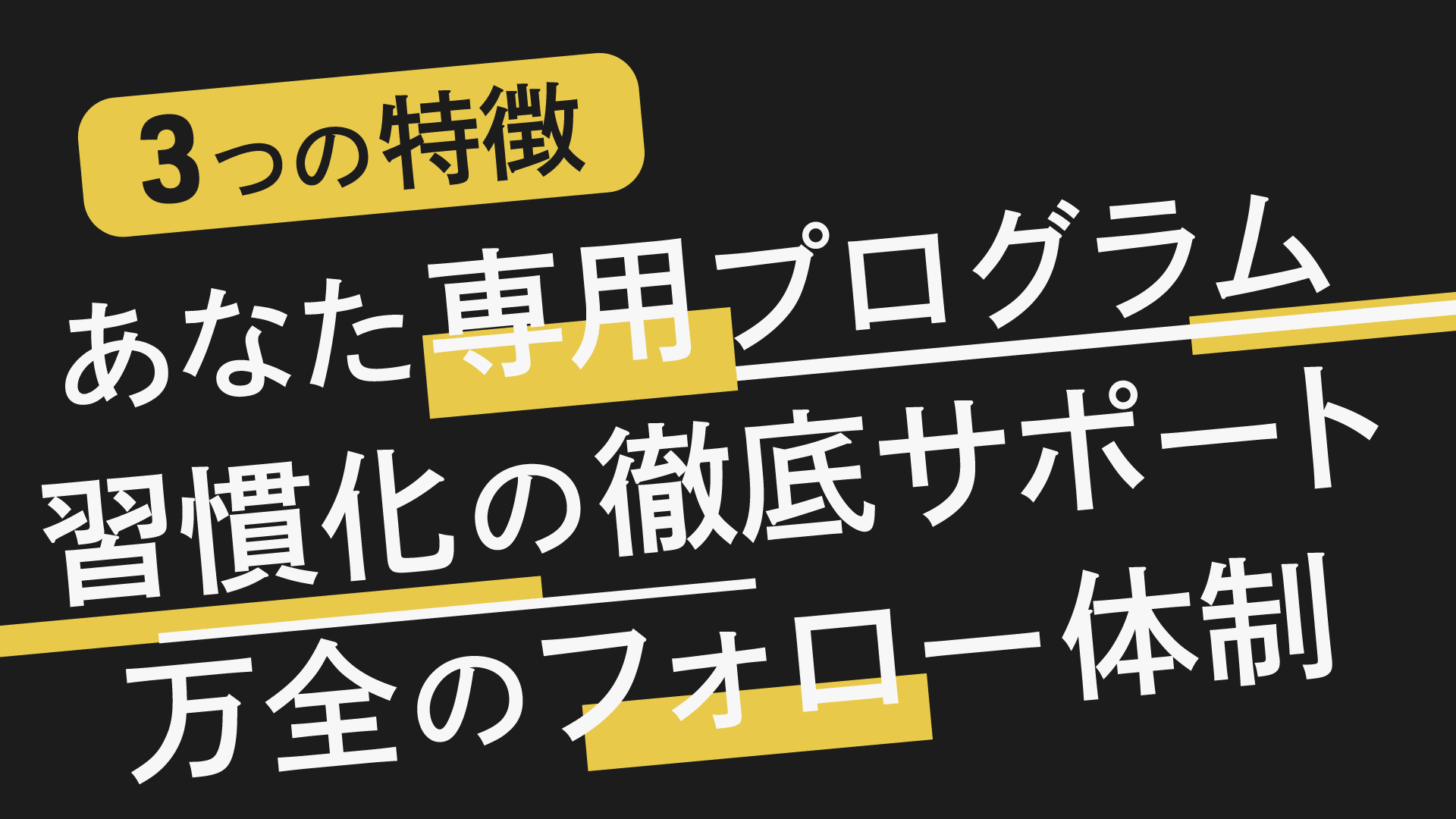 3つの特徴

あなた専用プログラム

習慣化の徹底サポート

万全のフォロー体制