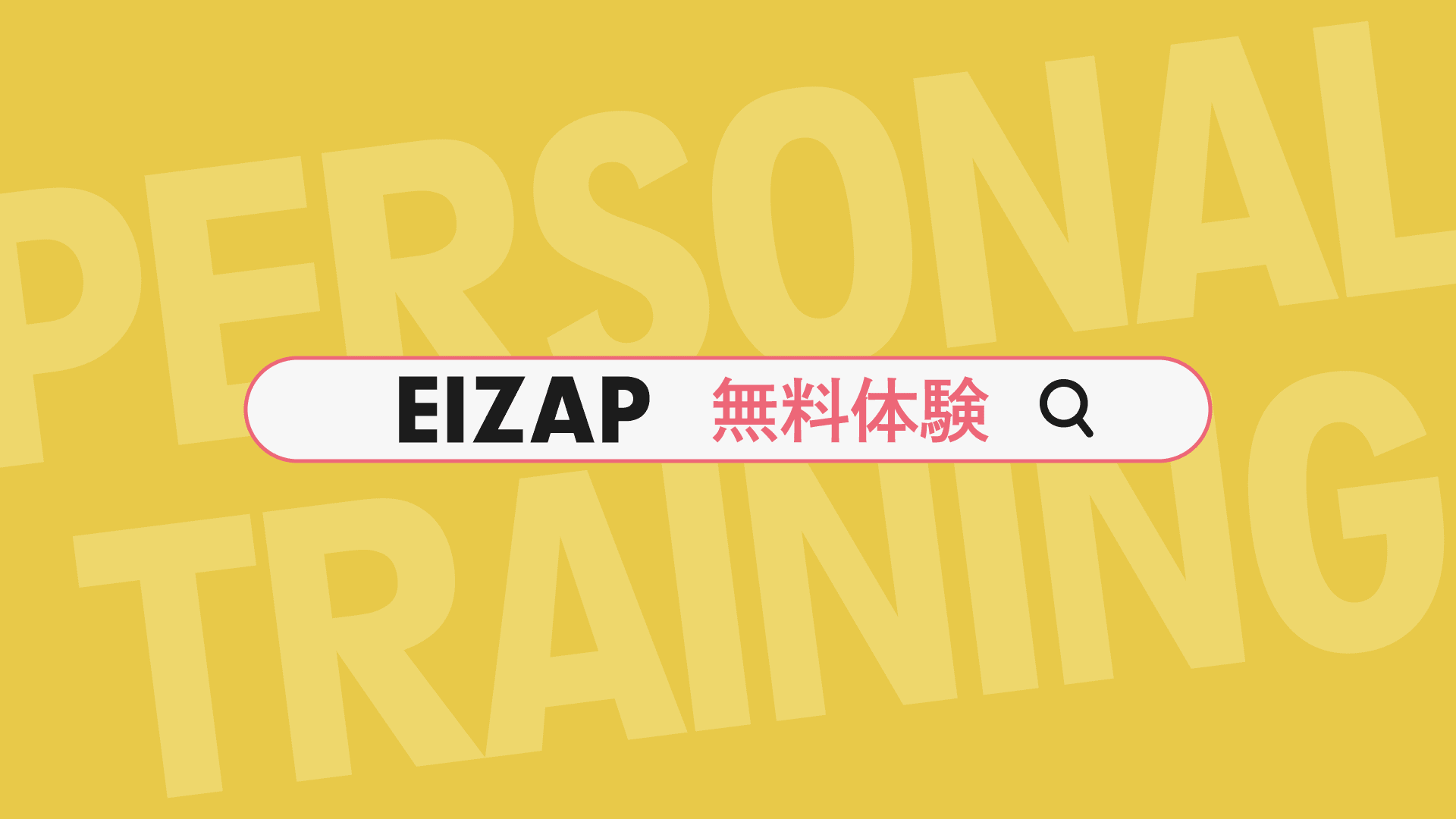 PERSONAL

EIZAP 無料体験

TRAINING