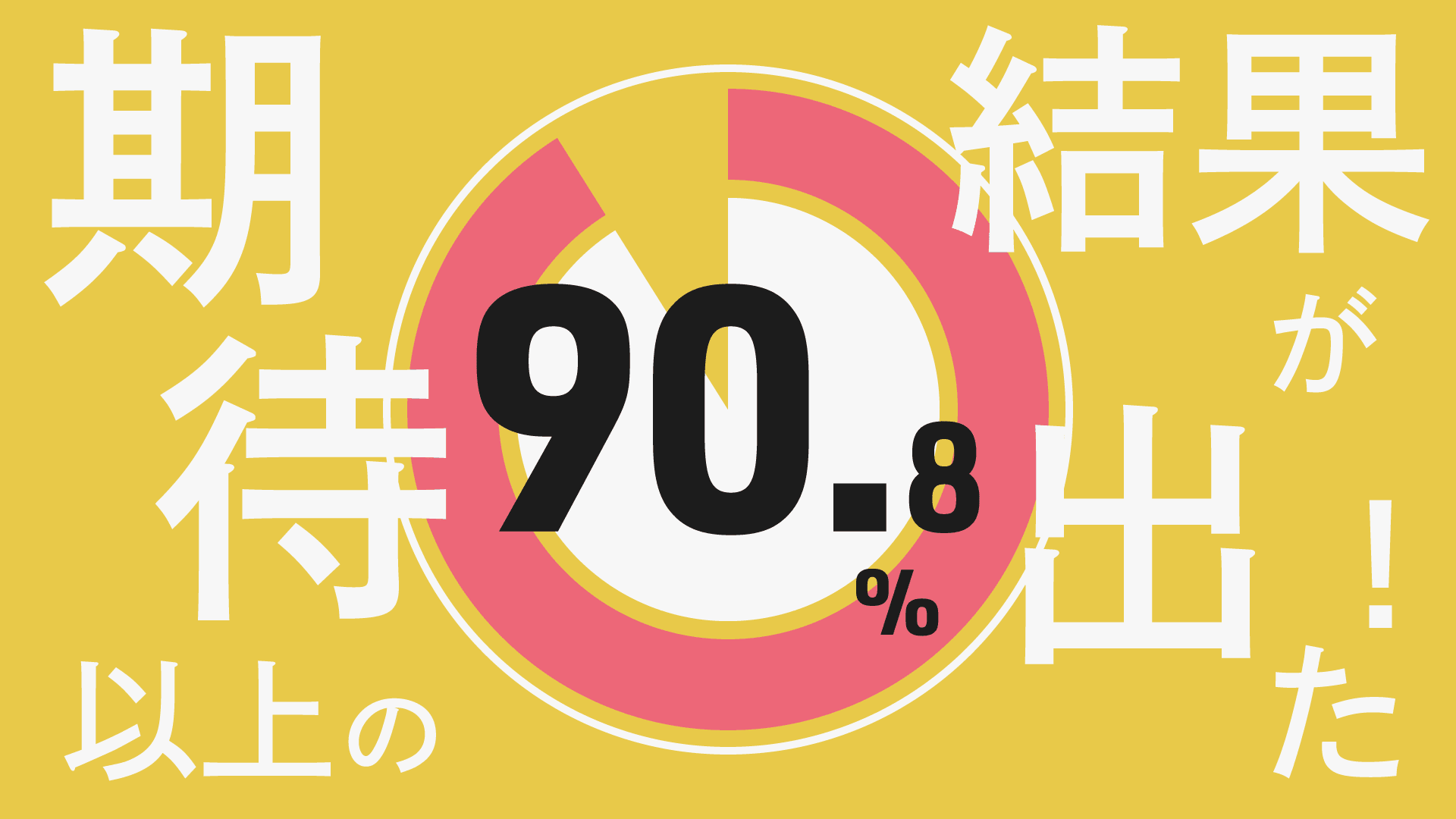 期待以上の

90.8%

結果が出た！